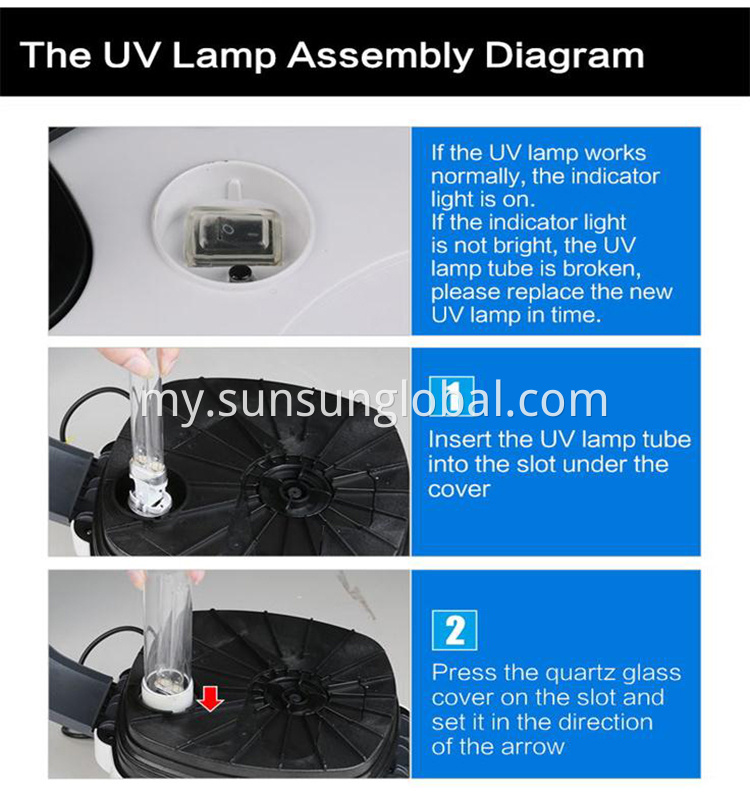 The UV Lamp Assembly Diagram

If the UV lamp works normally, the indicator light is on.
If the indicator light is not bright, the UV lamp tube is broken, please replace the new UV lamp in time.

my.sunsunglobal.com

1

Insert the UV lamp tube into the slot under the cover

2

Press the quartz glass cover on the slot and set it in the direction of the arrow